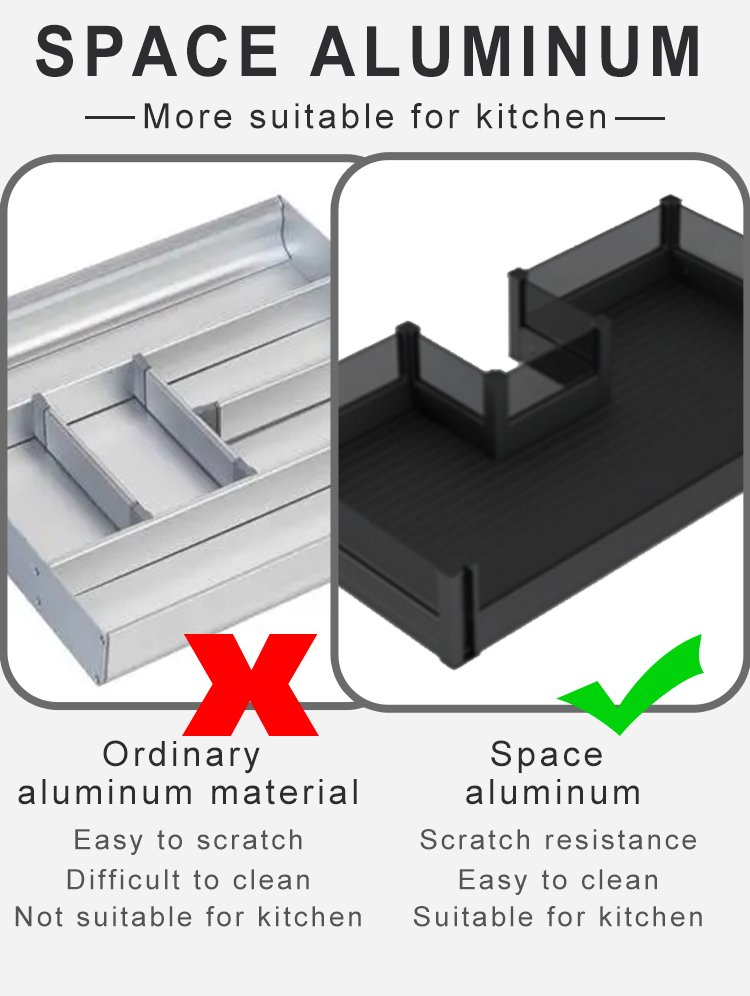 SPACE ALUMINUM

—More suitable for kitchen—

Ordinary aluminum material

Easy to scratch
Difficult to clean
Not suitable for kitchen

Space aluminum

Scratch resistance
Easy to clean
Suitable for kitchen