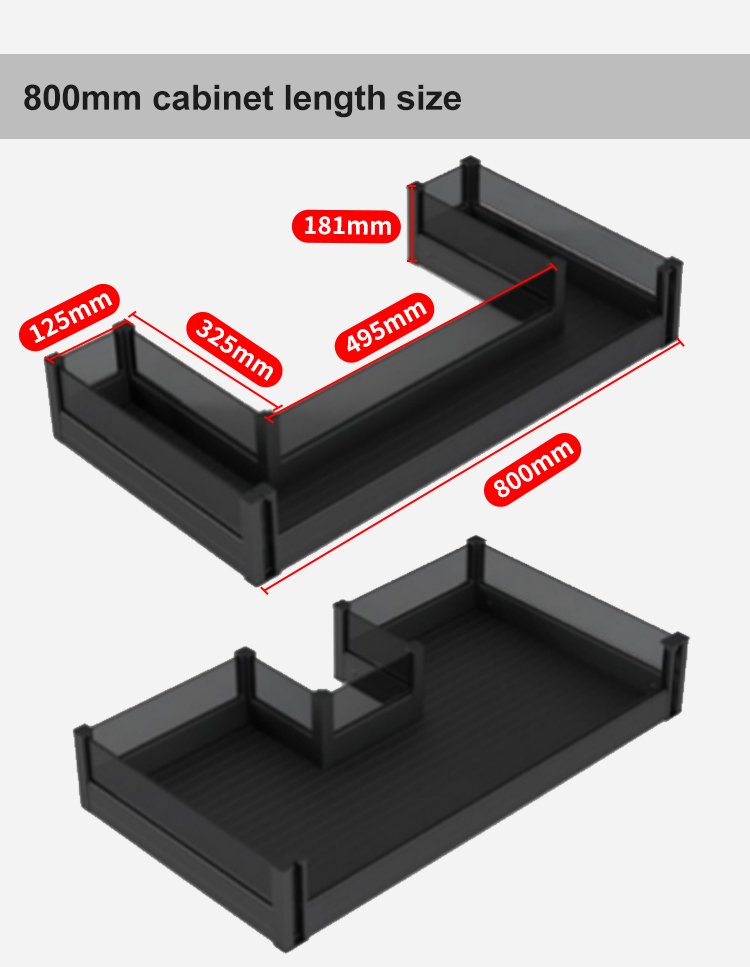 800mm cabinet length size

181mm

125mm

325mm

495mm

800mm